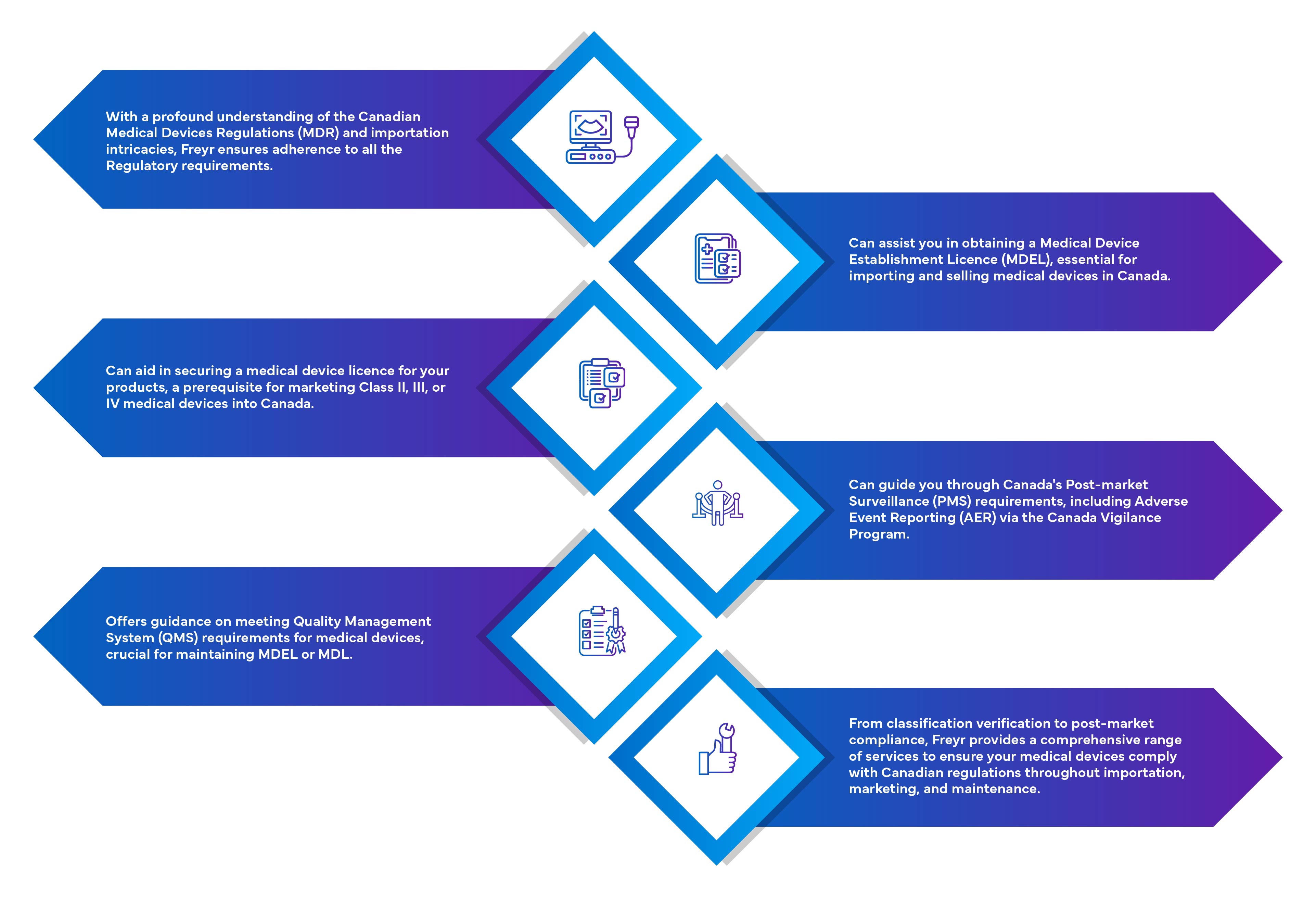 With a profound understanding of the Canadian Medical Devices Regulations (MDR) and importation intricacies, Freyr ensures adherence to all the Regulatory requirements.

Can assist you in obtaining a Medical Device Establishment Licence (MDEL), essential for importing and selling medical devices in Canada.

Can aid in securing a medical device licence for your products, a prerequisite for marketing Class II, III, or IV medical devices into Canada.

Can guide you through Canada's Post-market Surveillance (PMS) requirements, including Adverse Event Reporting (AER) via the Canada Vigilance Program.

Offers guidance on meeting Quality Management System (QMS) requirements for medical devices, crucial for maintaining MDEL or MDL.

From classification verification to post-market compliance, Freyr provides a comprehensive range of services to ensure your medical devices comply with Canadian regulations throughout importation, marketing, and maintenance.