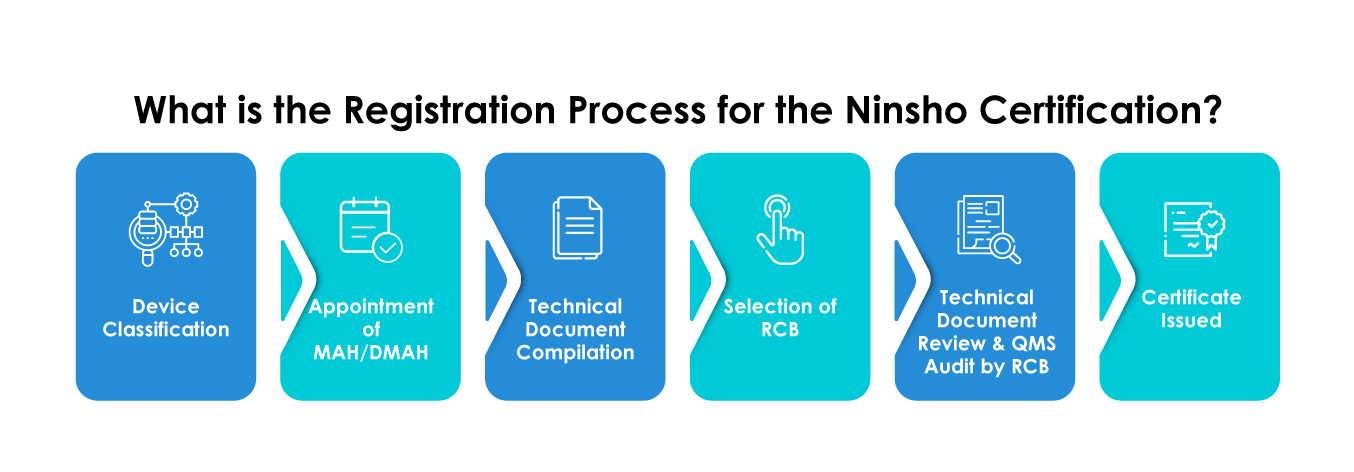 What is the Registration Process for the Ninsho Certification?

Device Classification

Appointment of MAH/DMAH

Technical Document Compilation

Selection of RCB

Technical Document Review & QMS Audit by RCB

Certificate Issued